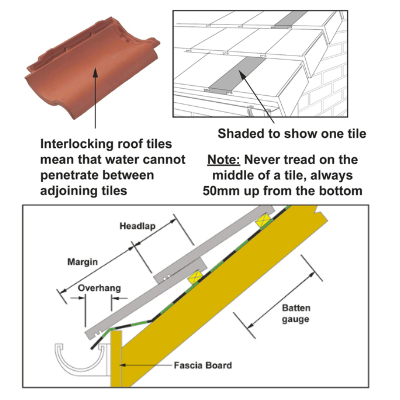 Interlocking roof tiles mean that water cannot penetrate between adjoining tiles

Shaded to show one tile

Note: Never tread on the middle of a tile, always 50mm up from the bottom

Headlap

Margin

Overhang

Batten gauge

Fascia Board