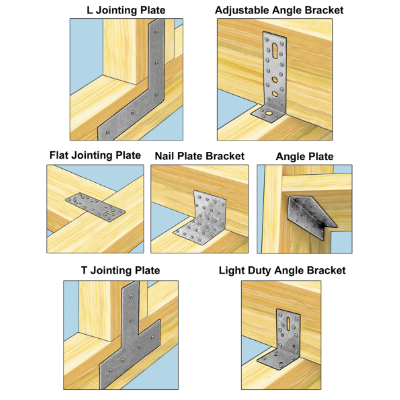 L Jointing Plate

Adjustable Angle Bracket

Flat Jointing Plate

Nail Plate Bracket

Angle Plate

T Jointing Plate

Light Duty Angle Bracket