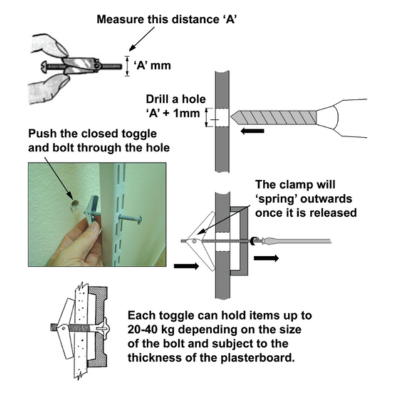 Measure this distance ‘A’

‘A’ mm

Drill a hole ‘A’ + 1mm

Push the closed toggle and bolt through the hole

The clamp will ‘spring’ outwards once it is released

Each toggle can hold items up to 20-40 kg depending on the size of the bolt and subject to the thickness of the plasterboard.