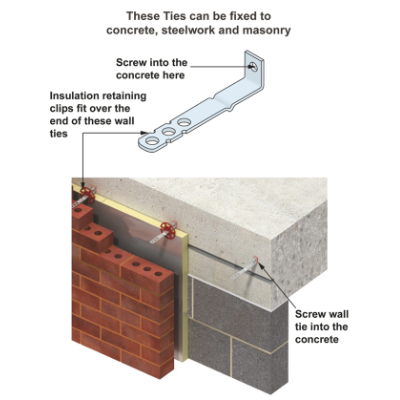 These Ties can be fixed to concrete, steelwork and masonry

Screw into the concrete here

Insulation retaining clips fit over the end of these wall ties

Screw wall tie into the concrete